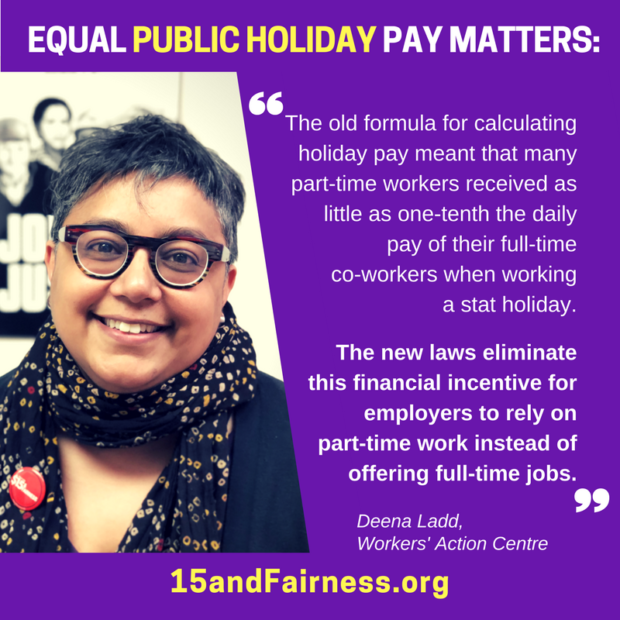 EQUAL PUBLIC HOLIDAY PAY MATTERS:

“The old formula for calculating holiday pay meant that many part-time workers received as little as one-tenth the daily pay of their full-time co-workers when working a stat holiday.

The new laws eliminate this financial incentive for employers to rely on part-time work instead of offering full-time jobs.”

Deena Ladd, Workers' Action Centre

15andFairness.org